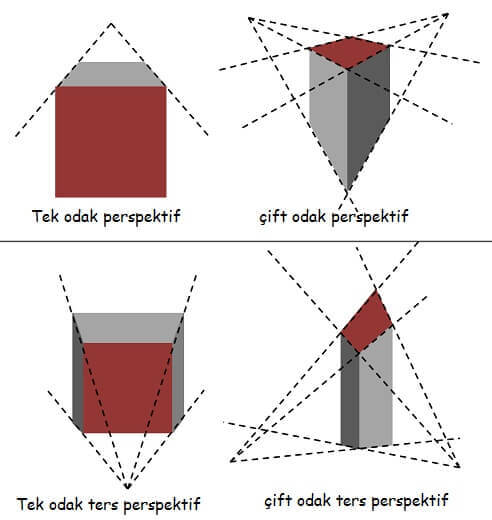 Tek odak perspektif

çift odak perspektif

Tek odak ters perspektif

çift odak ters perspektif